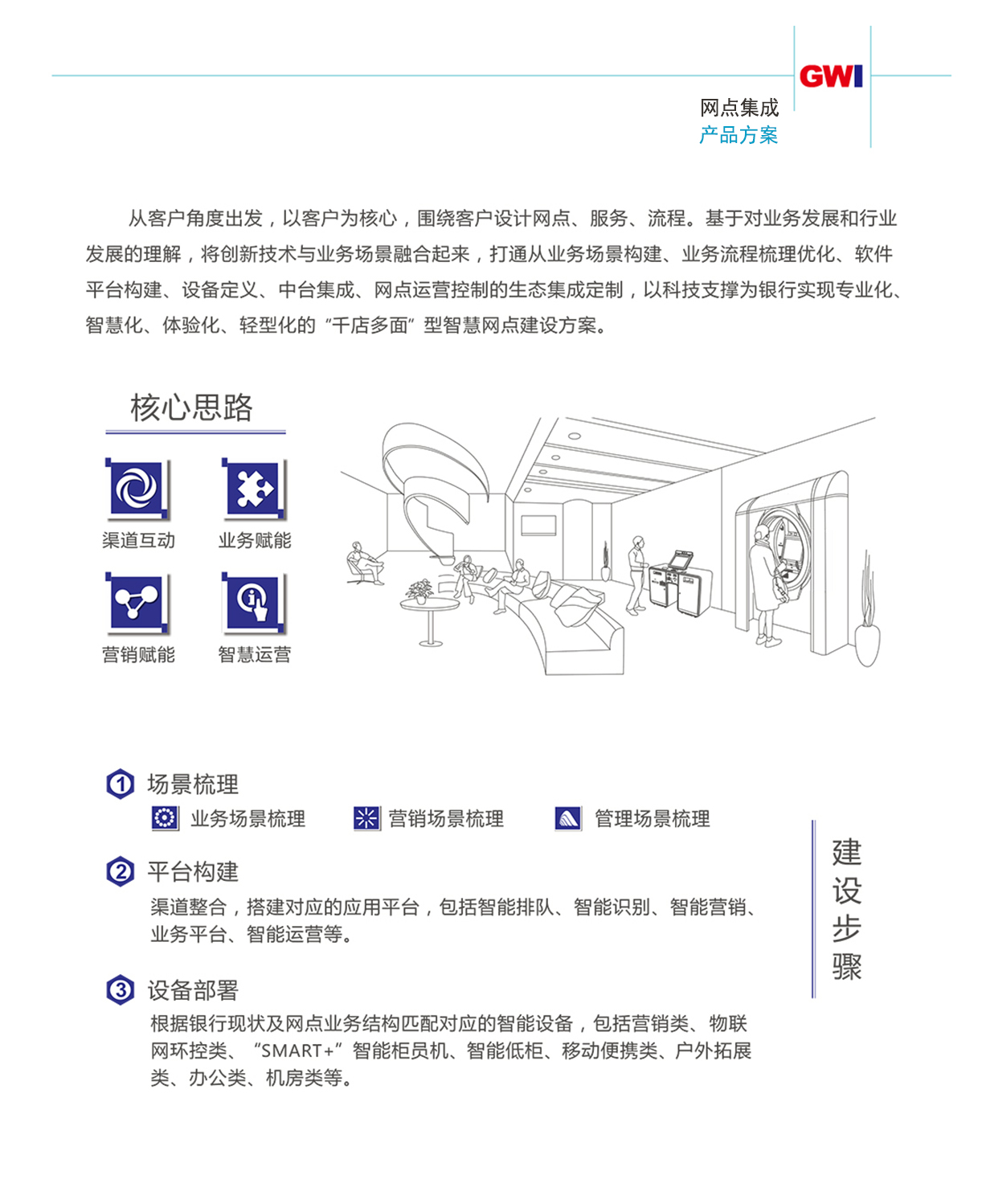 GWI

网点集成
产品方案

从客户角度出发，以客户为核心，围绕客户设计网点、服务、流程。基于对业务发展和行业发展的理解，将创新技术与业务场景融合起来，打通从业务场景构建、业务流程梳理优化、软件平台构建、设备定义、中台集成、网点运营控制的生态集成定制，以科技支撑为银行实现专业化、智慧化、体验化、轻型化的“千店多面”型智慧网点建设方案。

核心思路

渠道互动
业务赋能
营销赋能
智慧运营

1 场景梳理
业务场景梳理
营销场景梳理
管理场景梳理

2 平台构建
渠道整合，搭建对应的应用平台，包括智能排队、智能识别、智能营销、业务平台、智能运营等。

3 设备部署
根据银行现状及网点业务结构匹配对应的智能设备，包括营销类、物联网环控类、“SMART+”智能柜员机、智能低柜、移动便携类、户外拓展类、办公类、机房类等。

建设步骤